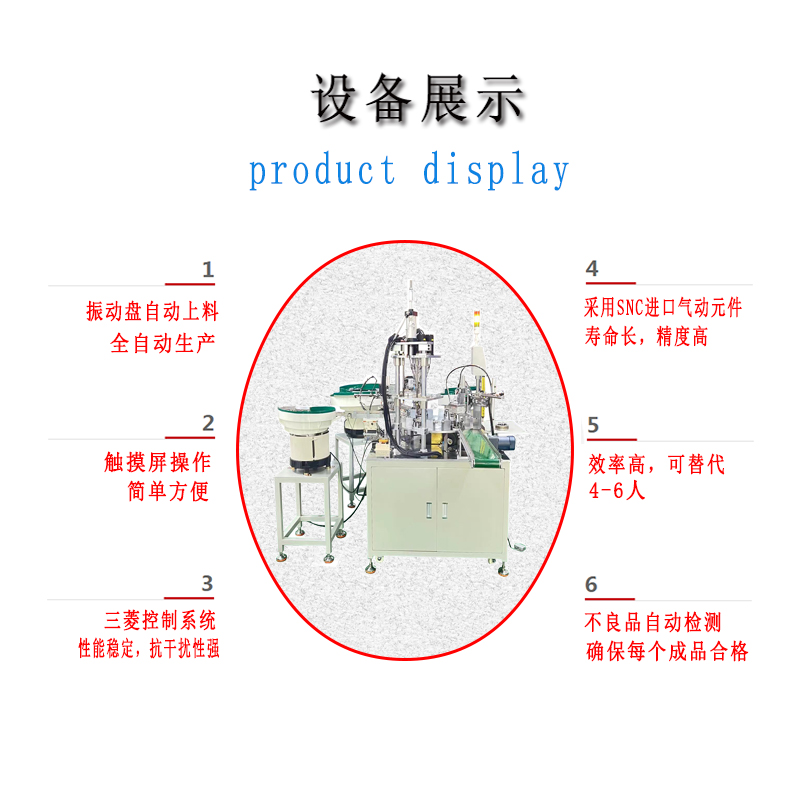 设备展示
product display

1
振动盘自动上料
全自动生产

2
触摸屏操作
简单方便

3
三菱控制系统
性能稳定，抗干扰性强

4
采用SNC进口气动元件
寿命长，精度高

5
效率高，可替代
4-6人

6
不良品自动检测
确保每个成品合格